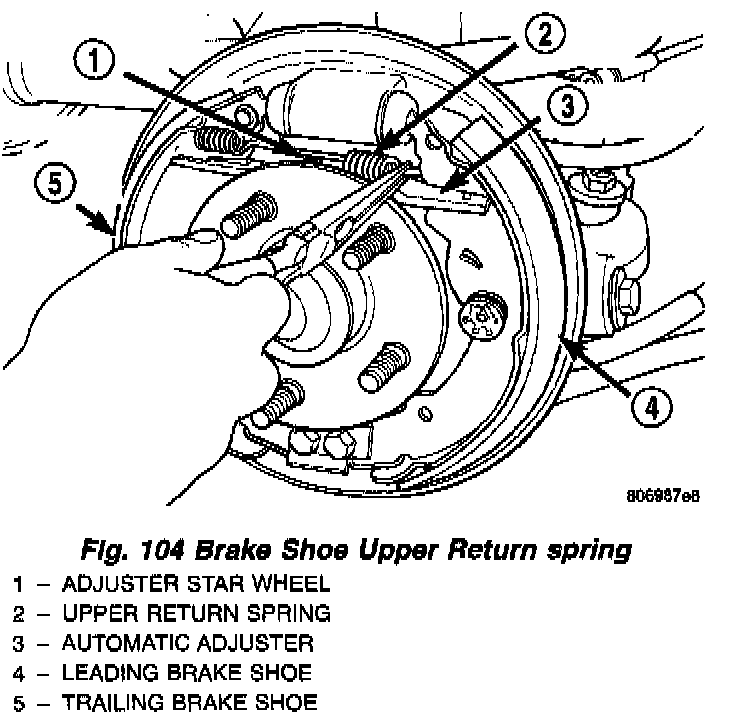 1

2

3

5

4

806987e8

Fig. 104 Brake Shoe Upper Return spring

1 – ADJUSTER STAR WHEEL
2 – UPPER RETURN SPRING
3 – AUTOMATIC ADJUSTER
4 – LEADING BRAKE SHOE
5 – TRAILING BRAKE SHOE