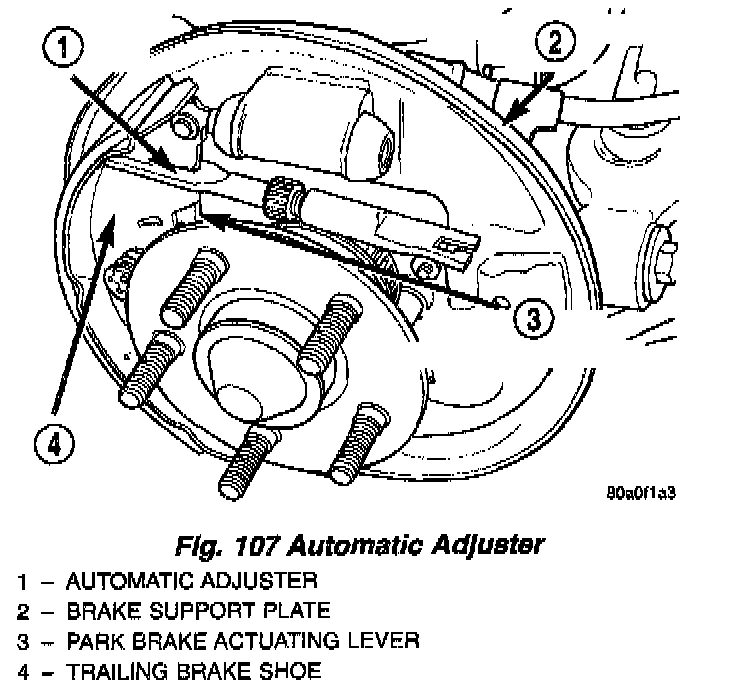 1
2
3
4
80a0f1a3

Fig. 107 Automatic Adjuster
1 – AUTOMATIC ADJUSTER
2 – BRAKE SUPPORT PLATE
3 – PARK BRAKE ACTUATING LEVER
4 – TRAILING BRAKE SHOE