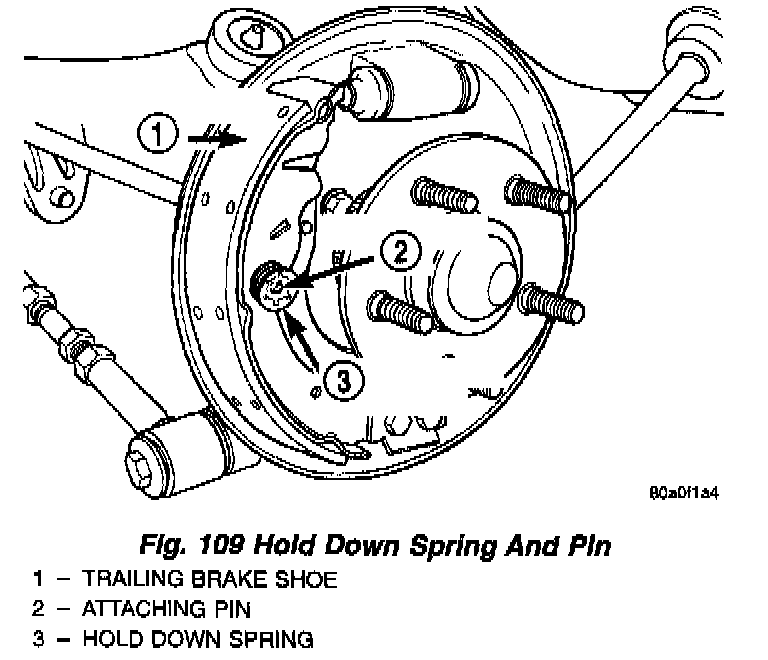 1

2

3

80a0f1a4

Fig. 109 Hold Down Spring And Pin

1 – TRAILING BRAKE SHOE
2 – ATTACHING PIN
3 – HOLD DOWN SPRING