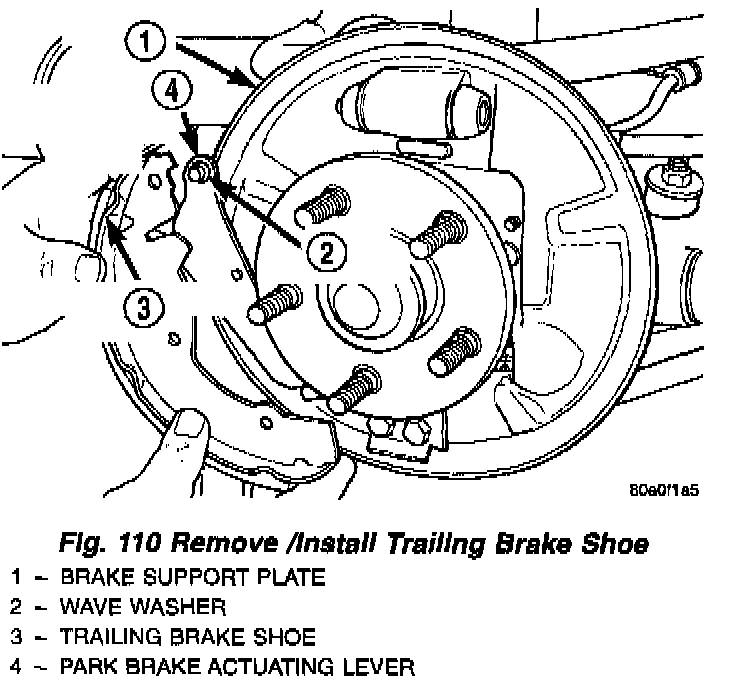 1
4
2
3
80a0f1a5

Fig. 110 Remove /Install Trailing Brake Shoe
1 – BRAKE SUPPORT PLATE
2 – WAVE WASHER
3 – TRAILING BRAKE SHOE
4 – PARK BRAKE ACTUATING LEVER