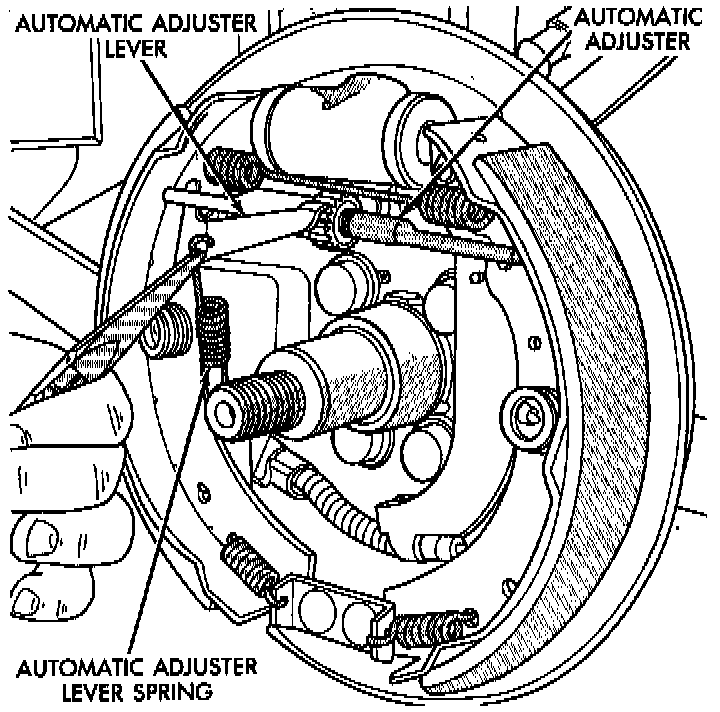 AUTOMATIC ADJUSTER LEVER

AUTOMATIC ADJUSTER

AUTOMATIC ADJUSTER LEVER SPRING