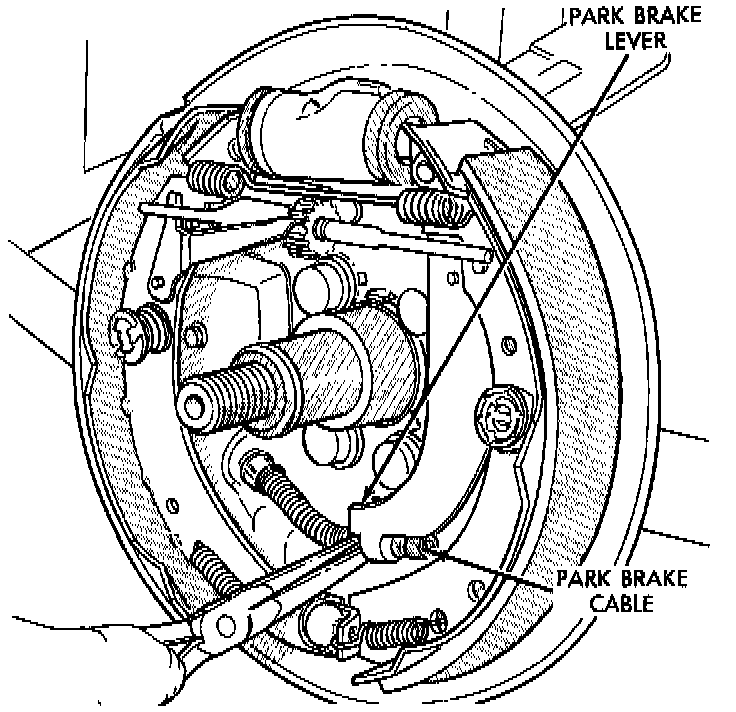 PARK BRAKE LEVER

PARK BRAKE CABLE