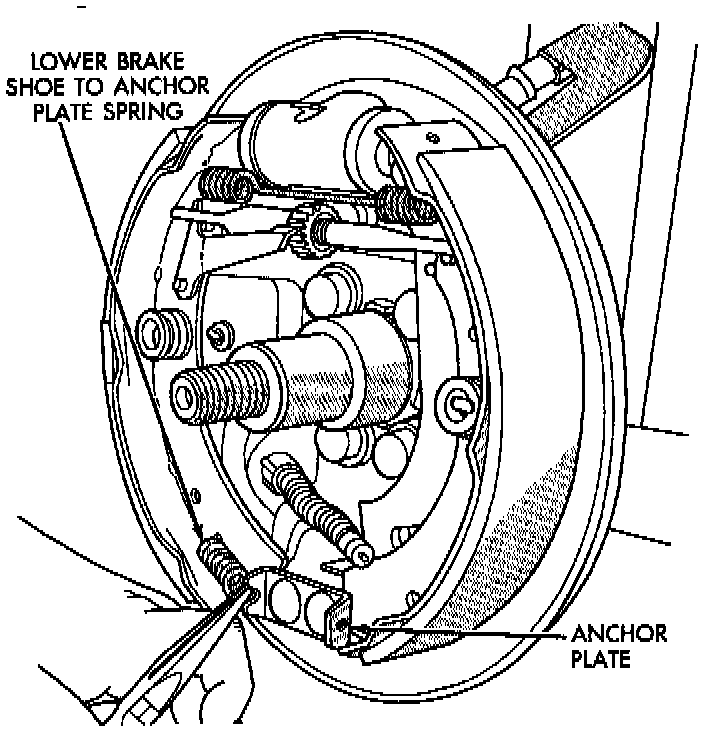 LOWER BRAKE SHOE TO ANCHOR PLATE SPRING

ANCHOR PLATE