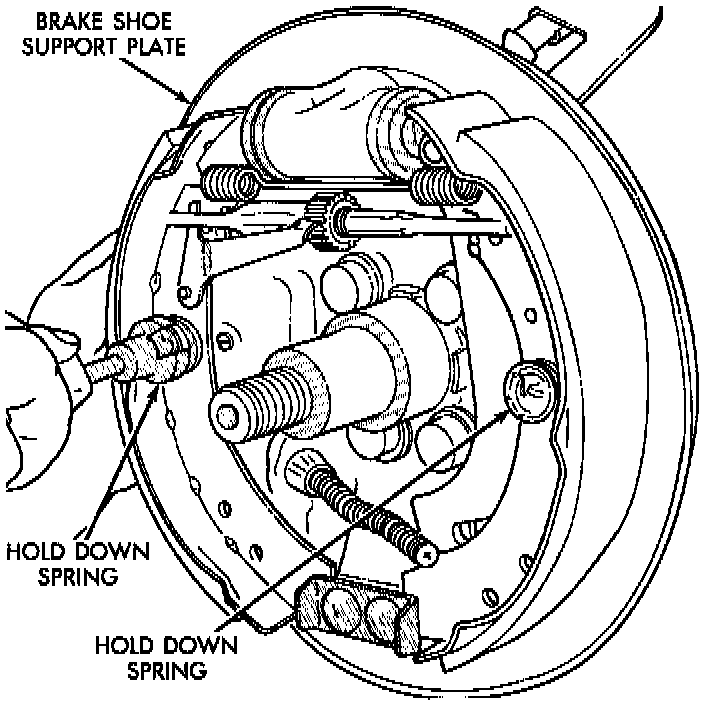 BRAKE SHOE SUPPORT PLATE

HOLD DOWN SPRING

HOLD DOWN SPRING