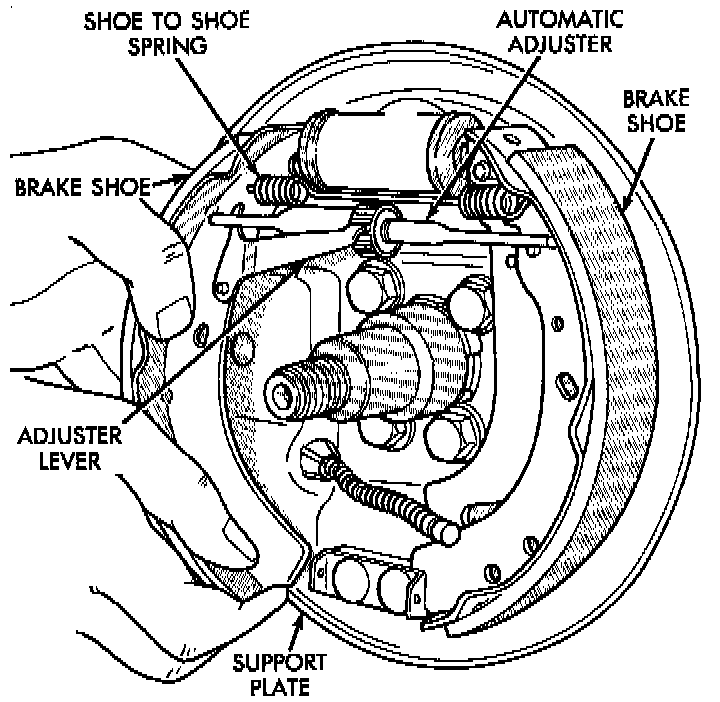 SHOE TO SHOE SPRING

AUTOMATIC ADJUSTER

BRAKE SHOE

BRAKE SHOE

ADJUSTER LEVER

SUPPORT PLATE