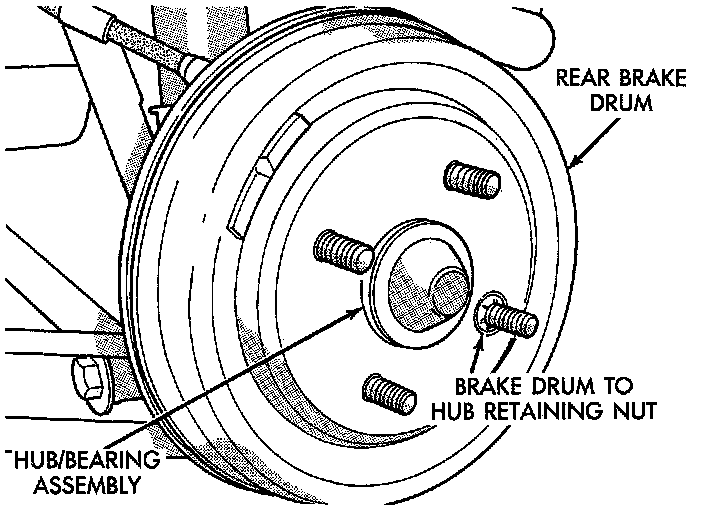 REAR BRAKE DRUM

BRAKE DRUM TO HUB RETAINING NUT

HUB/BEARING ASSEMBLY