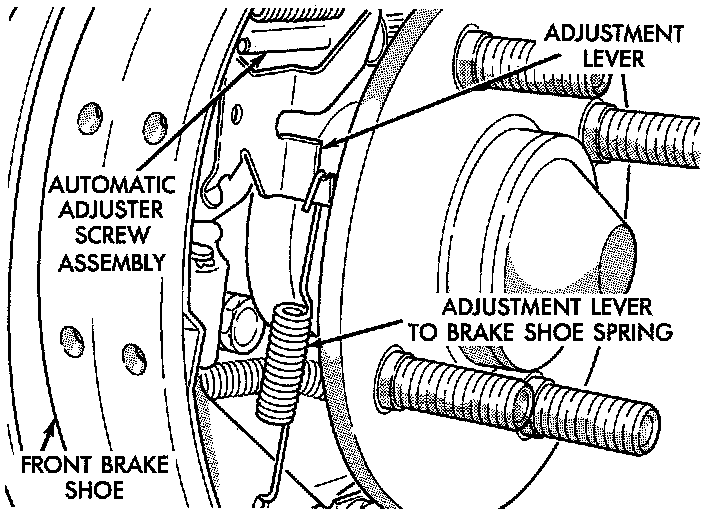 ADJUSTMENT LEVER

AUTOMATIC ADJUSTER SCREW ASSEMBLY

ADJUSTMENT LEVER TO BRAKE SHOE SPRING

FRONT BRAKE SHOE