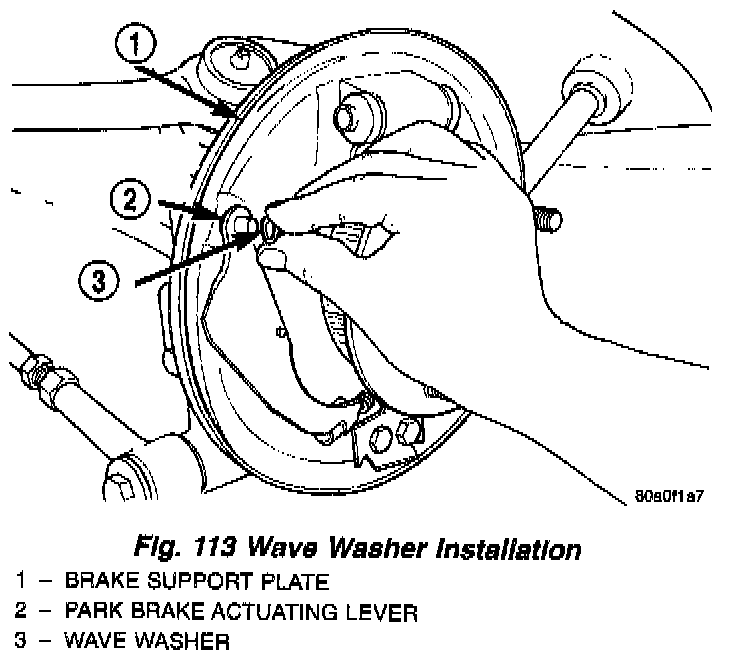 1

2

3

80a0f1a7

Fig. 113 Wave Washer Installation

1 – BRAKE SUPPORT PLATE
2 – PARK BRAKE ACTUATING LEVER
3 – WAVE WASHER