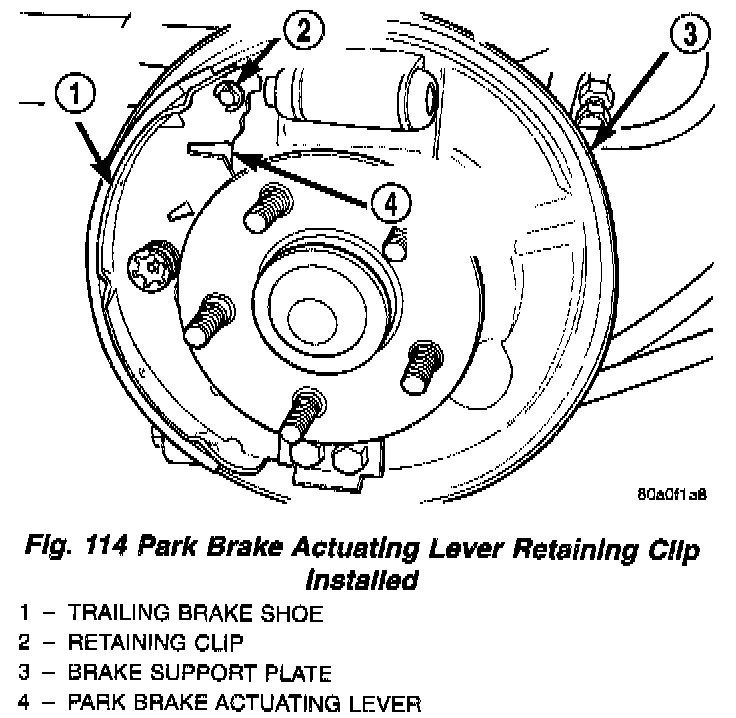 2

3

1

4

80a0f1a8

Fig. 114 Park Brake Actuating Lever Retaining Clip Installed

1 – TRAILING BRAKE SHOE
2 – RETAINING CLIP
3 – BRAKE SUPPORT PLATE
4 – PARK BRAKE ACTUATING LEVER