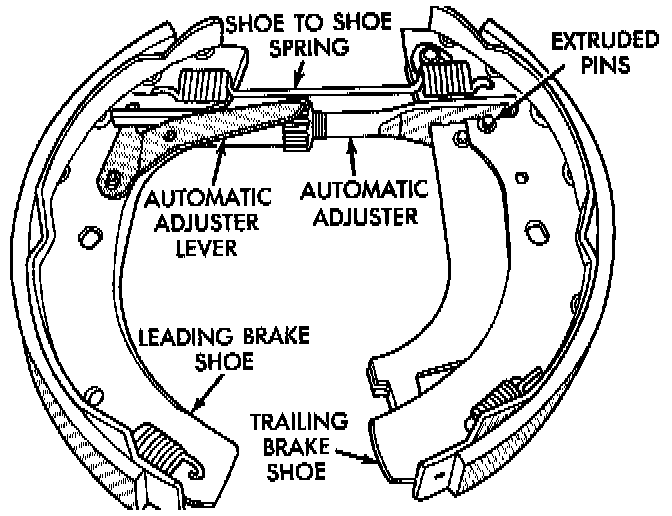 SHOE TO SHOE SPRING

EXTRUDED PINS

AUTOMATIC ADJUSTER LEVER

AUTOMATIC ADJUSTER

LEADING BRAKE SHOE

TRAILING BRAKE SHOE