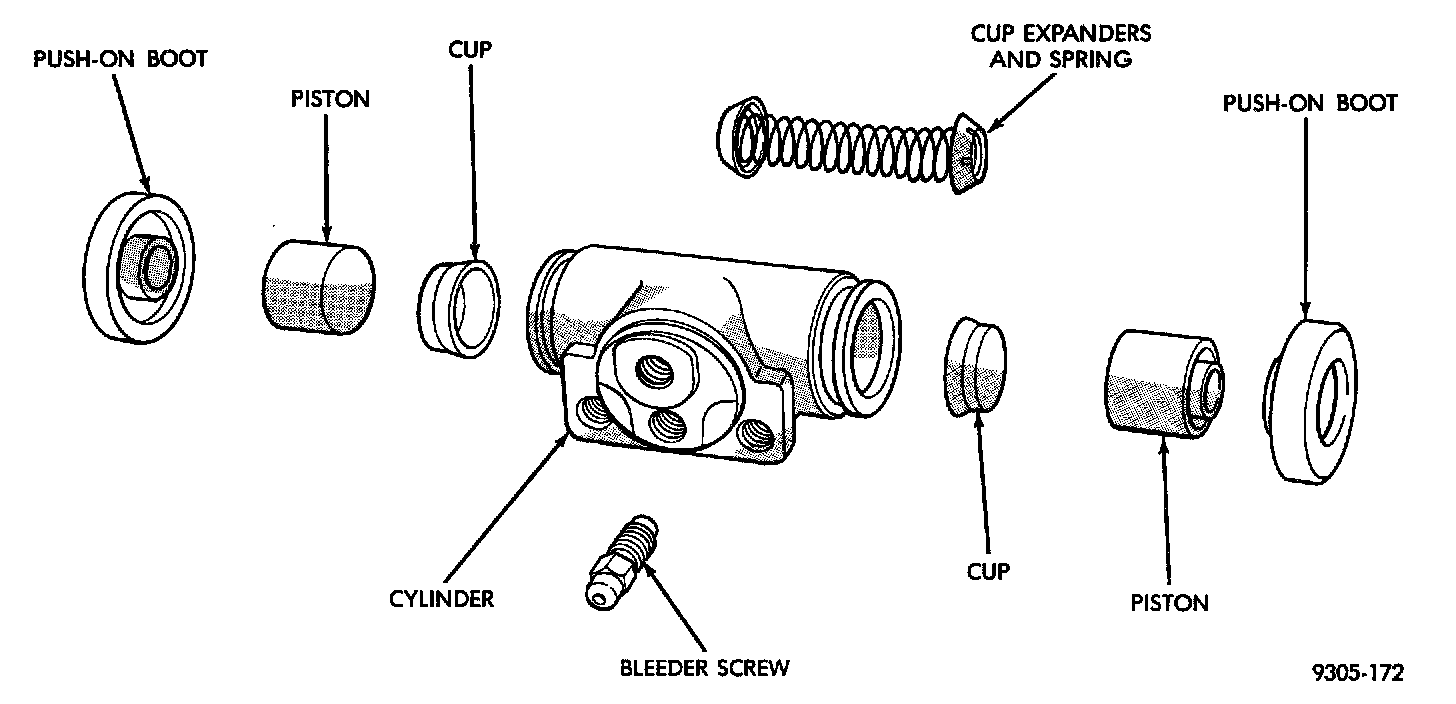 PUSH-ON BOOT

PISTON

CUP

CUP EXPANDERS AND SPRING

PUSH-ON BOOT

CYLINDER

BLEEDER SCREW

CUP

PISTON

9305-172