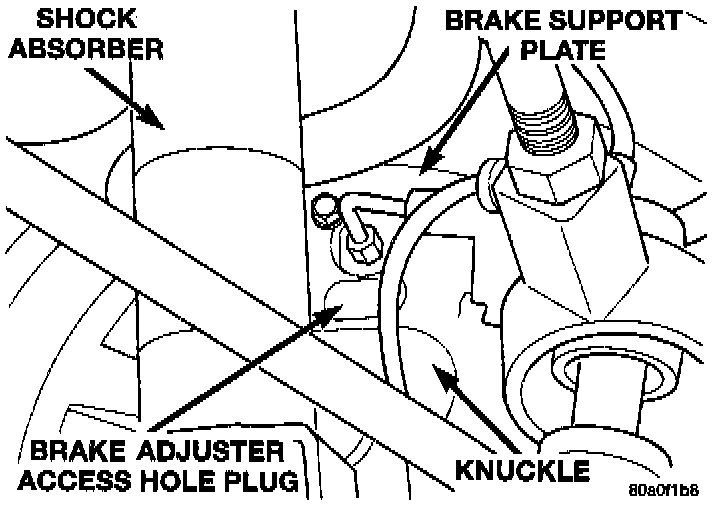 SHOCK ABSORBER

BRAKE SUPPORT PLATE

BRAKE ADJUSTER ACCESS HOLE PLUG

KNUCKLE

80a0f1b8