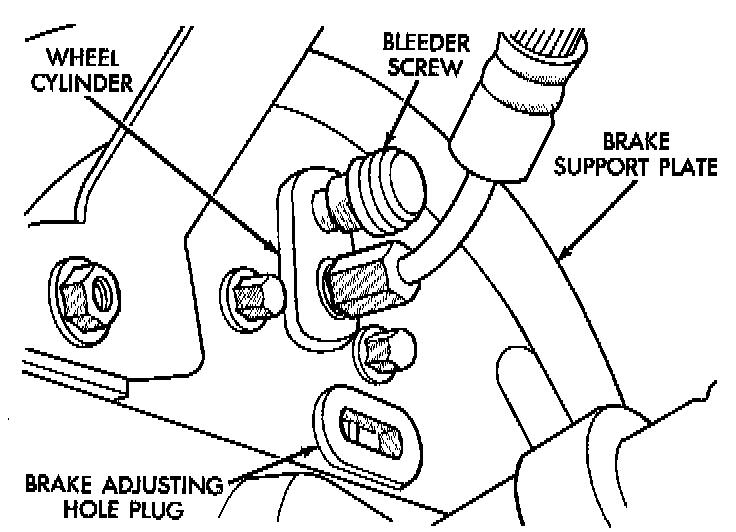 WHEEL CYLINDER

BLEEDER SCREW

BRAKE SUPPORT PLATE

BRAKE ADJUSTING HOLE PLUG