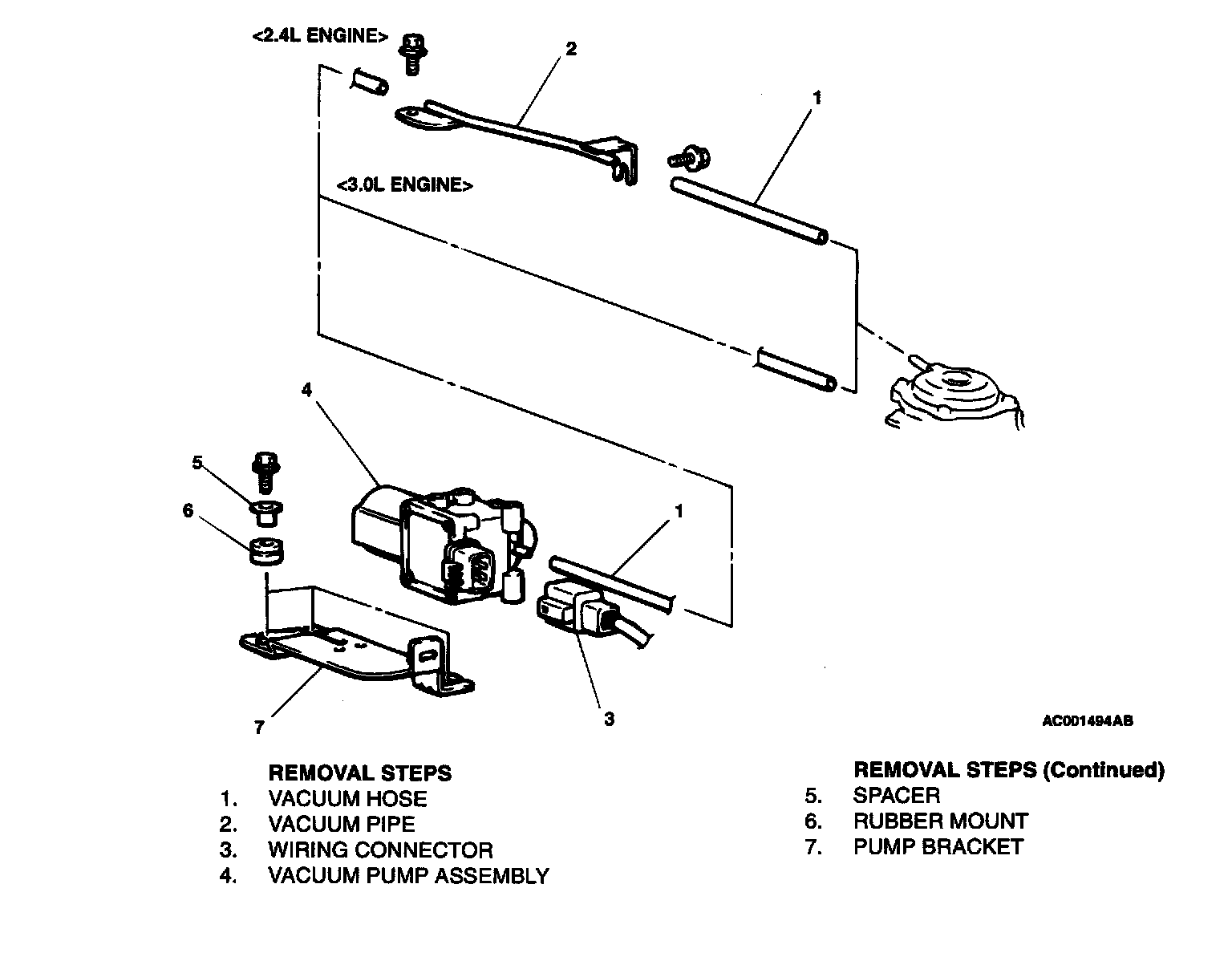 <2.4L ENGINE>

2

1

<3.0L ENGINE>

4

5

6

1

7

3

AC001494AB

REMOVAL STEPS
1. VACUUM HOSE
2. VACUUM PIPE
3. WIRING CONNECTOR
4. VACUUM PUMP ASSEMBLY

REMOVAL STEPS (Continued)
5. SPACER
6. RUBBER MOUNT
7. PUMP BRACKET