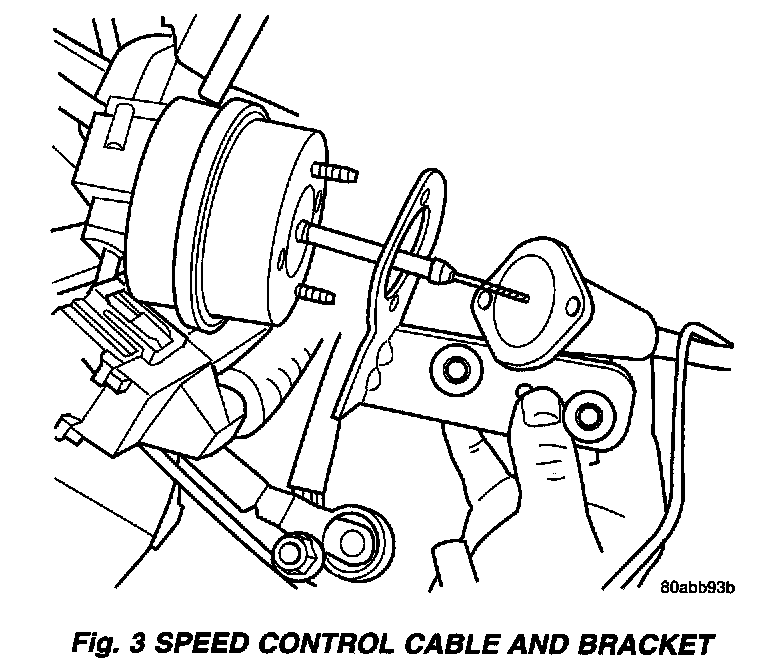 80abb93b

Fig. 3 SPEED CONTROL CABLE AND BRACKET