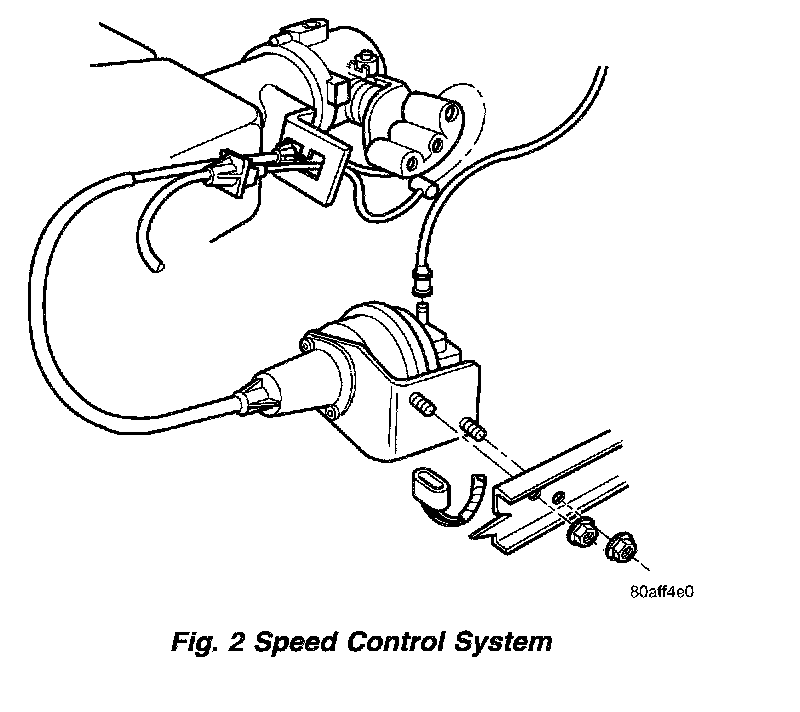 80aff4e0

Fig. 2 Speed Control System