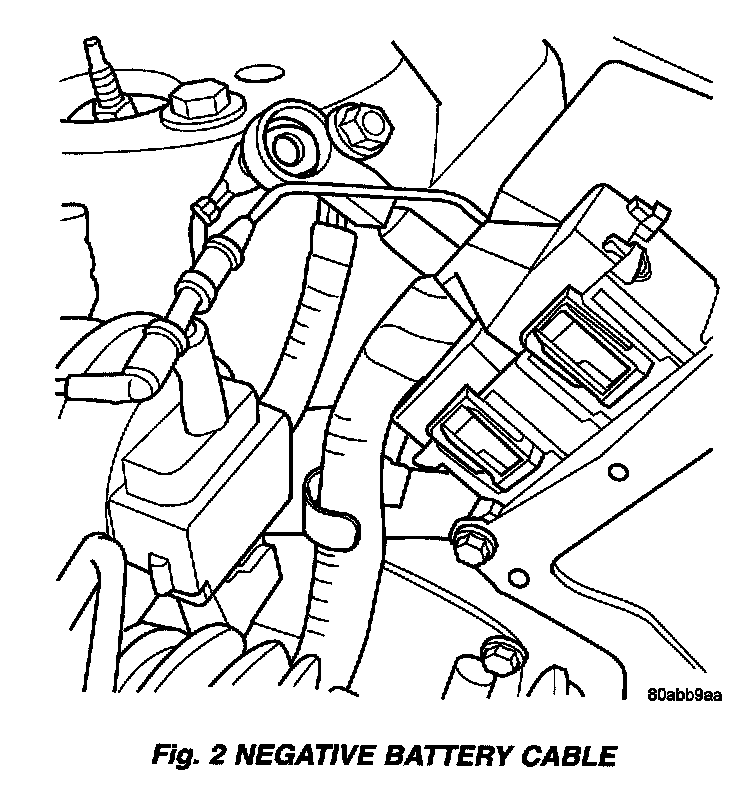 80abb9aa

Fig. 2 NEGATIVE BATTERY CABLE