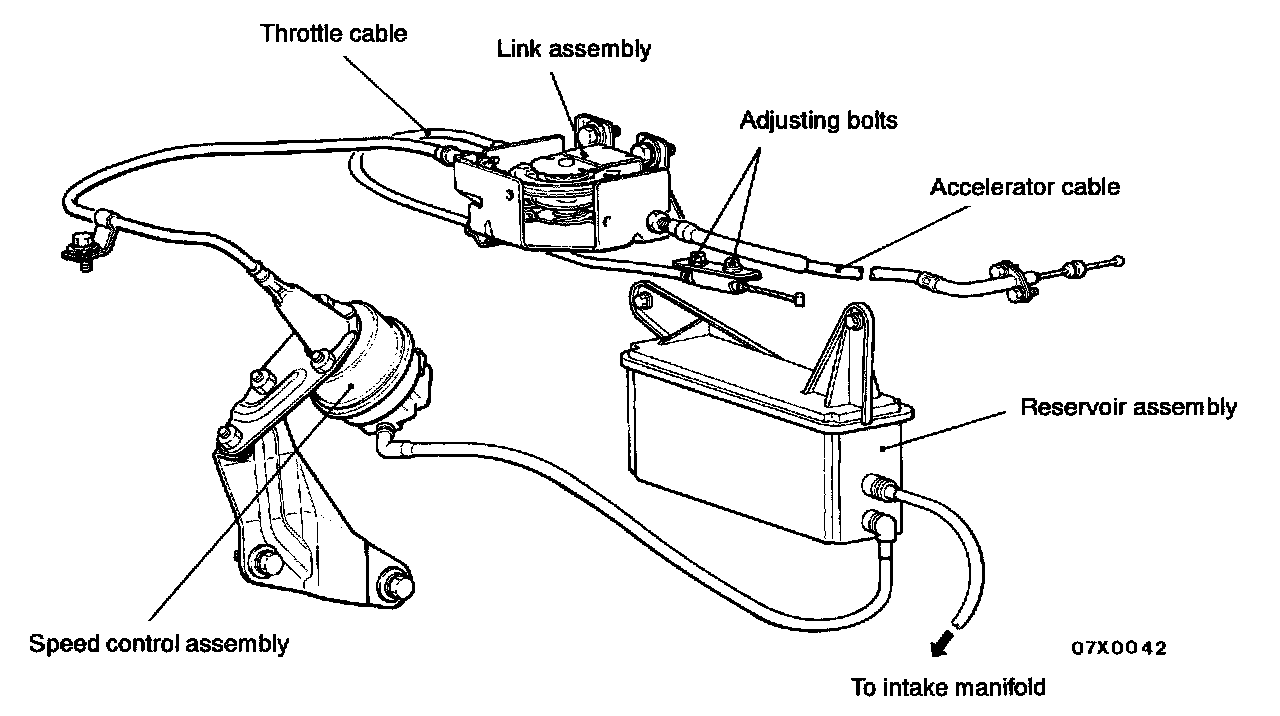 Throttle cable
Link assembly
Adjusting bolts
Accelerator cable
Reservoir assembly
Speed control assembly
07X0042
To intake manifold