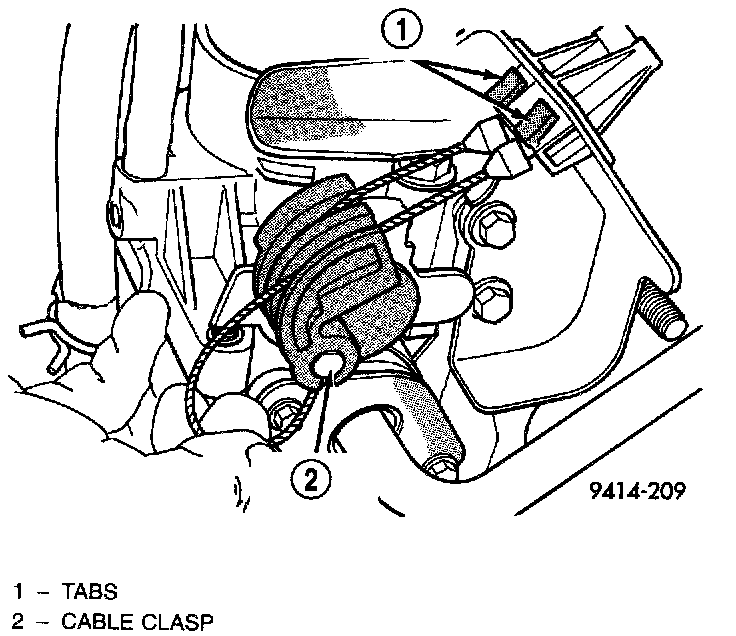 1

2

9414-209

1 – TABS
2 – CABLE CLASP