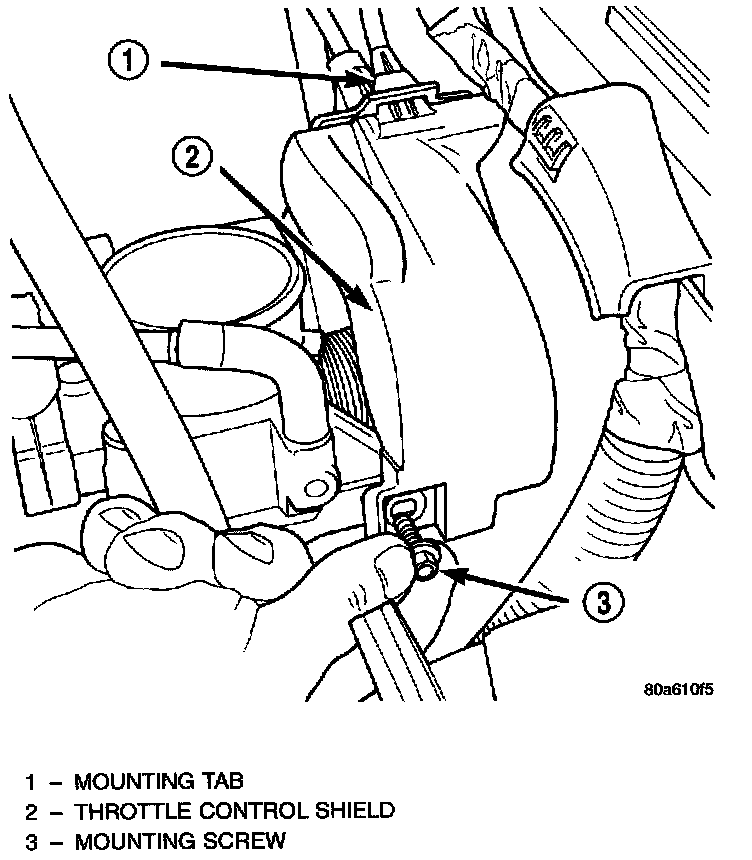 1

2

3

80a610f5

1 – MOUNTING TAB
2 – THROTTLE CONTROL SHIELD
3 – MOUNTING SCREW