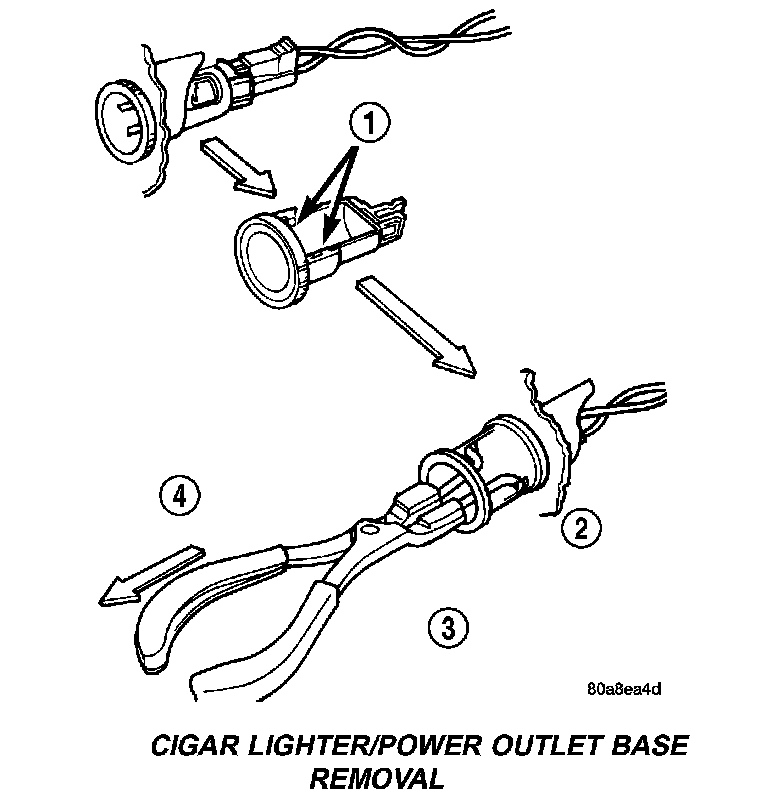 1

4

2

3

80a8ea4d

CIGAR LIGHTER/POWER OUTLET BASE REMOVAL