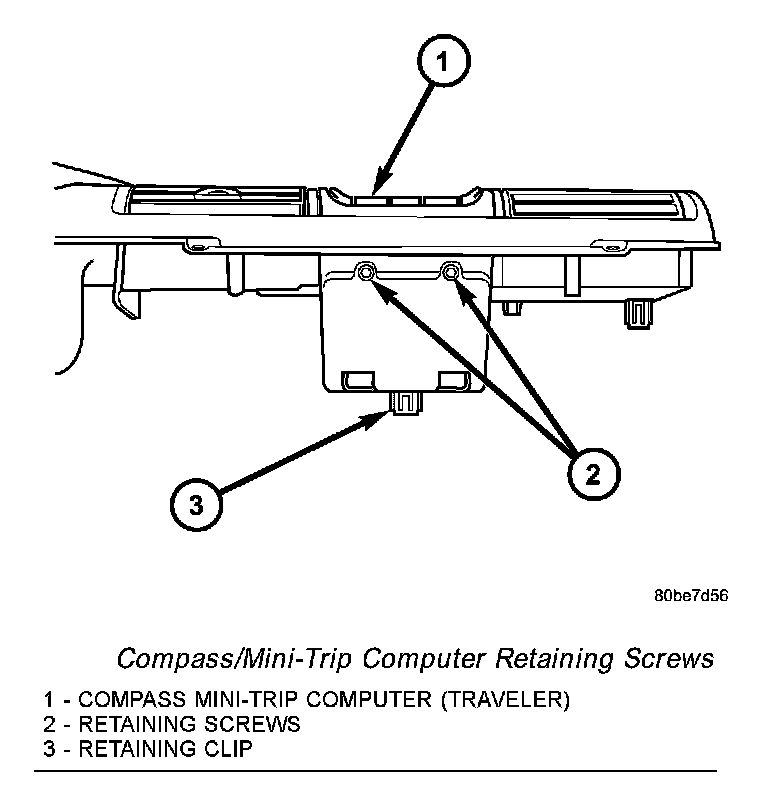 1

2

3

80be7d56

Compass/Mini-Trip Computer Retaining Screws

1 - COMPASS MINI-TRIP COMPUTER (TRAVELER)
2 - RETAINING SCREWS
3 - RETAINING CLIP