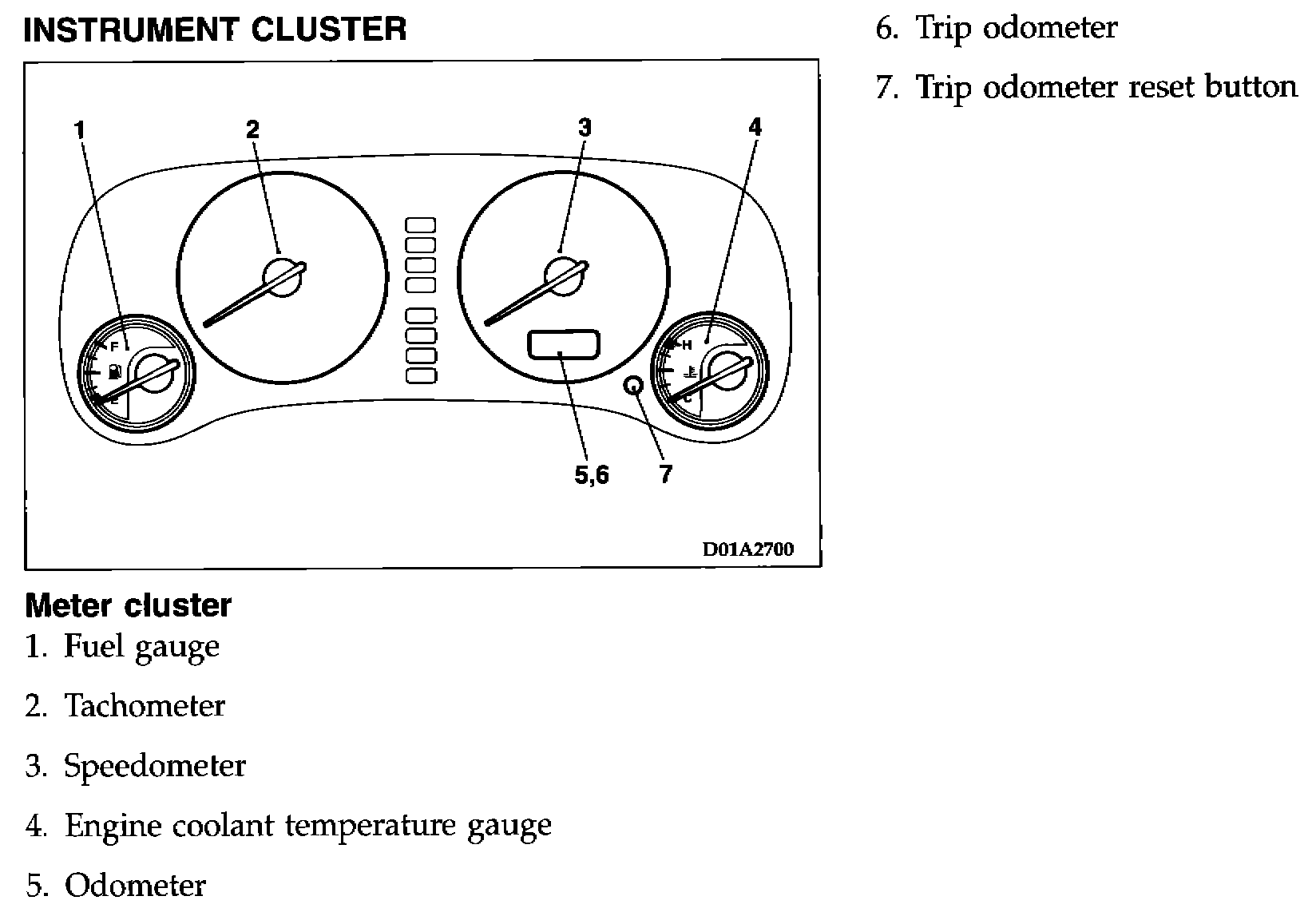 INSTRUMENT CLUSTER

1
2
3
4
F
E
H
C
5,6
7
D01A2700

Meter cluster
1. Fuel gauge
2. Tachometer
3. Speedometer
4. Engine coolant temperature gauge
5. Odometer

6. Trip odometer
7. Trip odometer reset button