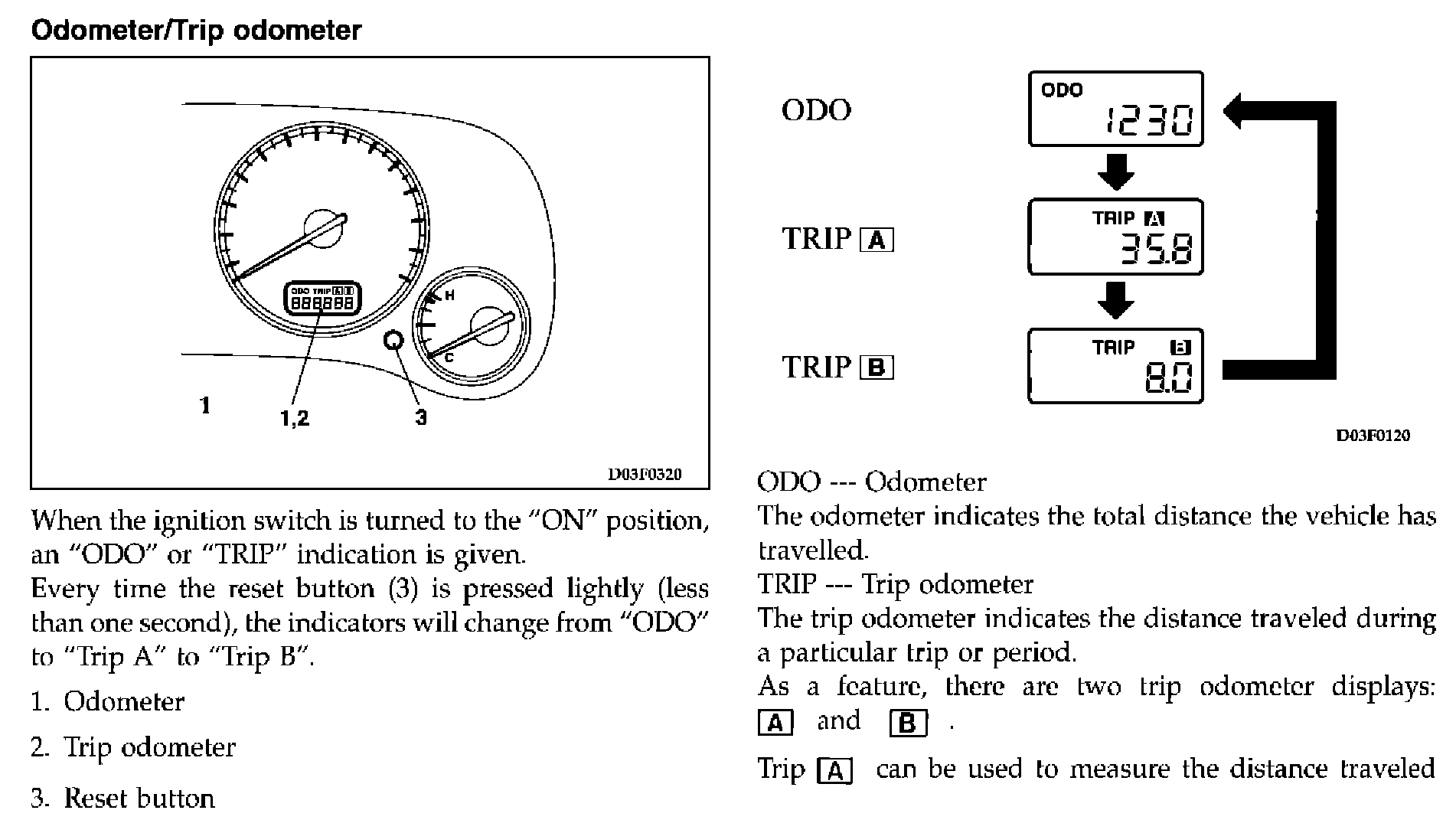 Odometer/Trip odometer

ODO TRIP A B
888888
H
C
1
1,2
3
D03F0320

When the ignition switch is turned to the “ON” position, an “ODO” or “TRIP” indication is given.
Every time the reset button (3) is pressed lightly (less than one second), the indicators will change from “ODO” to “Trip A” to “Trip B”.

1. Odometer

2. Trip odometer

3. Reset button

ODO
ODO
1230
TRIP A
TRIP A
35.8
TRIP B
TRIP B
8.0
D03F0120

ODO --- Odometer
The odometer indicates the total distance the vehicle has travelled.
TRIP --- Trip odometer
The trip odometer indicates the distance traveled during a particular trip or period.
As a feature, there are two trip odometer displays: A and B .

Trip A can be used to measure the distance traveled