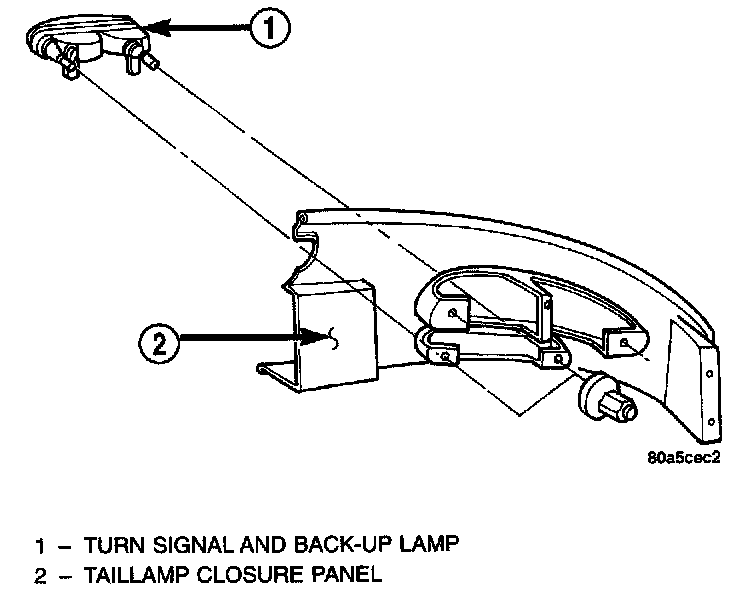 1

2

80a5cec2

1 – TURN SIGNAL AND BACK-UP LAMP
2 – TAILLAMP CLOSURE PANEL