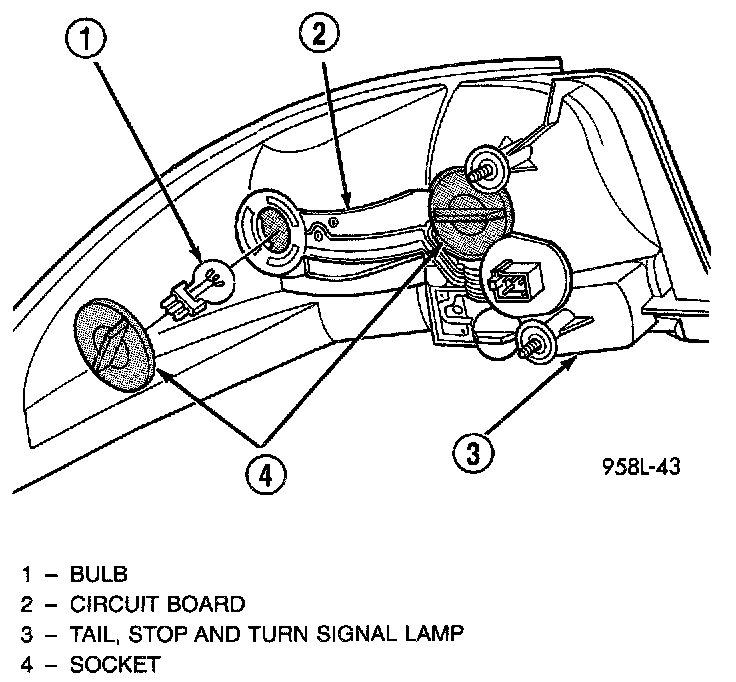 1
2
3
4
958L-43

1 – BULB
2 – CIRCUIT BOARD
3 – TAIL, STOP AND TURN SIGNAL LAMP
4 – SOCKET