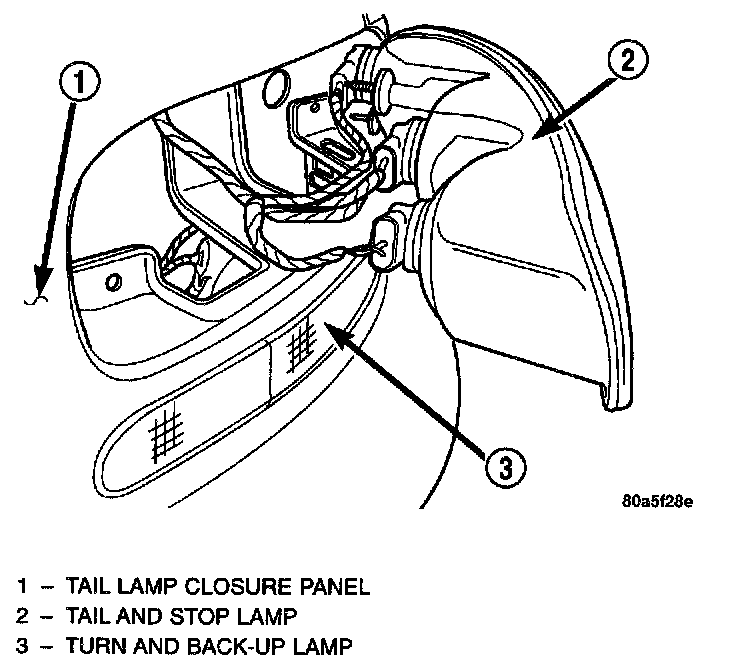 1

2

3

80a5f28e

1 – TAIL LAMP CLOSURE PANEL
2 – TAIL AND STOP LAMP
3 – TURN AND BACK-UP LAMP