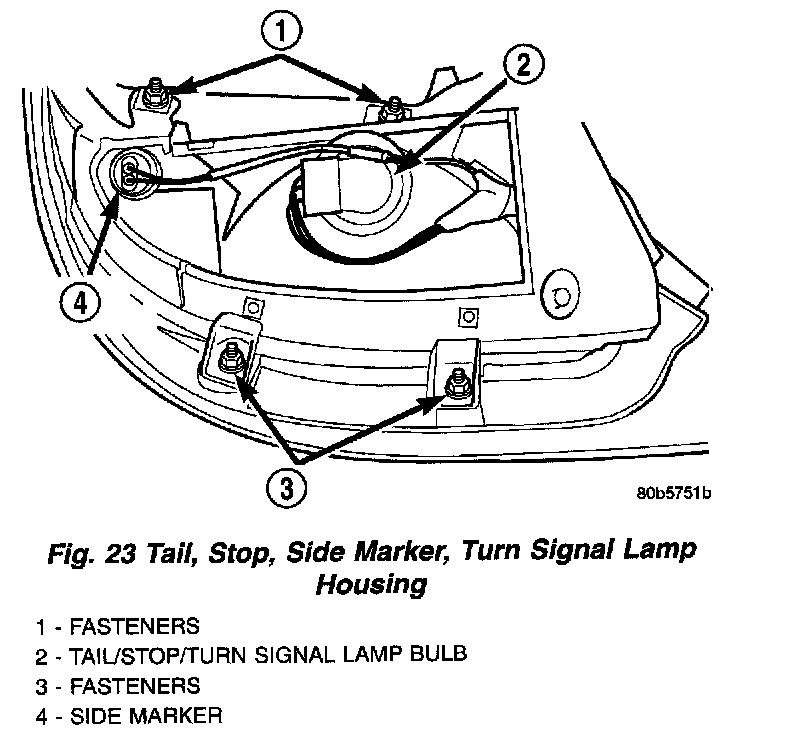 1

2

4

3

80b5751b

Fig. 23 Tail, Stop, Side Marker, Turn Signal Lamp Housing

1 - FASTENERS
2 - TAIL/STOP/TURN SIGNAL LAMP BULB
3 - FASTENERS
4 - SIDE MARKER