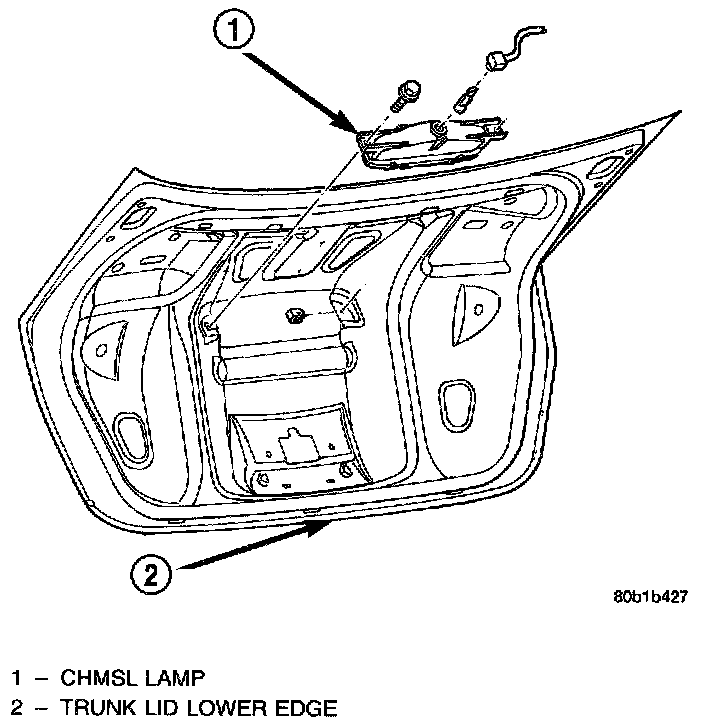 1

2

80b1b427

1 – CHMSL LAMP
2 – TRUNK LID LOWER EDGE