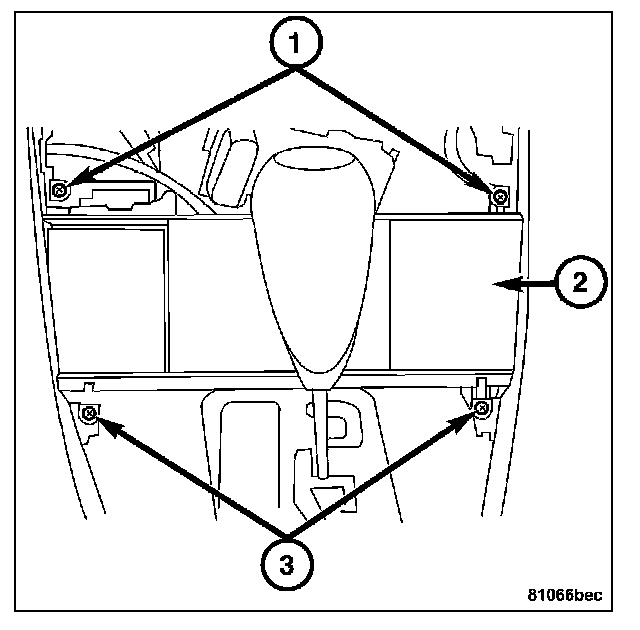 1
2
3
81066bec