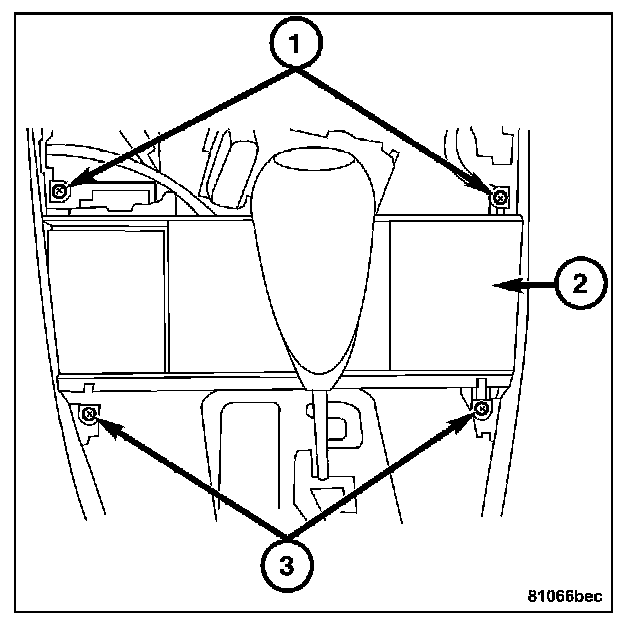 1
2
3
81066bec