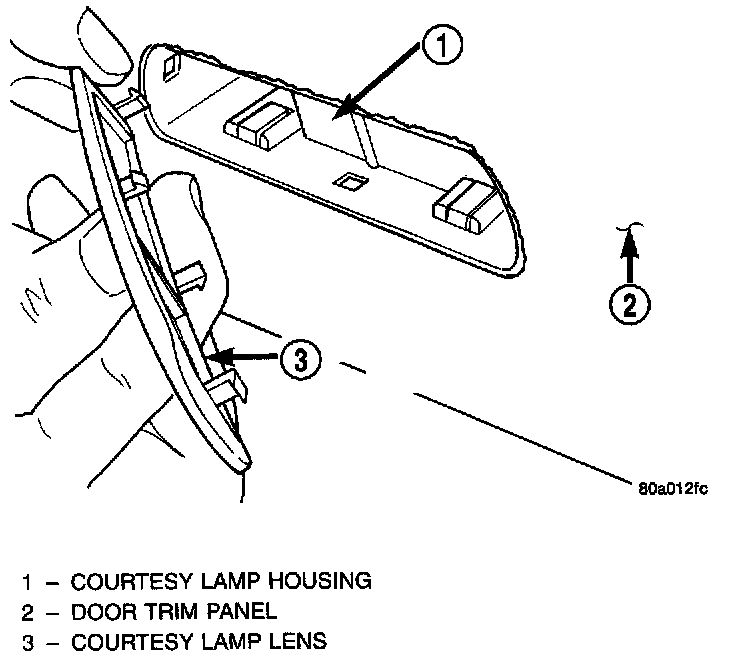 1

2

3

80a012fc

1 – COURTESY LAMP HOUSING
2 – DOOR TRIM PANEL
3 – COURTESY LAMP LENS