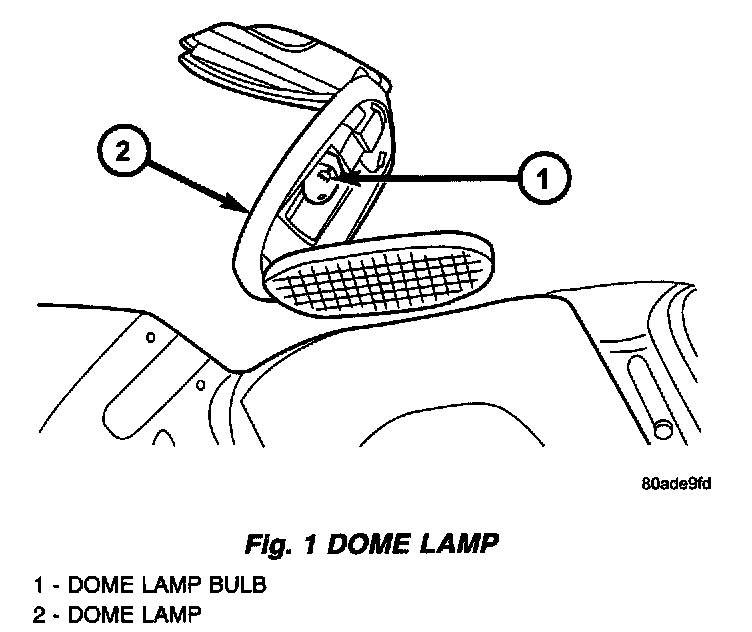 2

1

80ade9fd

Fig. 1 DOME LAMP

1 - DOME LAMP BULB
2 - DOME LAMP