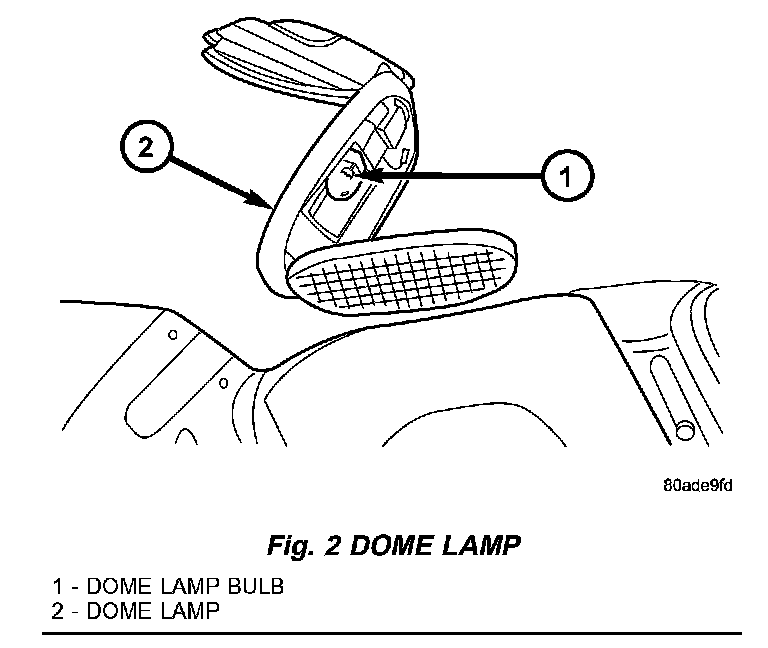 2

1

80ade9fd

Fig. 2 DOME LAMP

1 - DOME LAMP BULB
2 - DOME LAMP