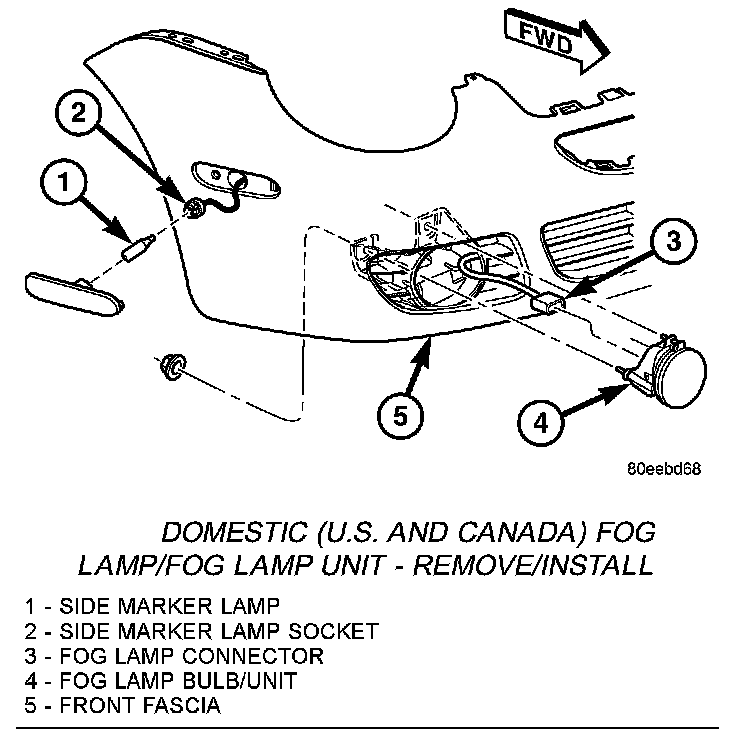 FWD

2

1

3

5

4

80eebd68

DOMESTIC (U.S. AND CANADA) FOG LAMP/FOG LAMP UNIT - REMOVE/INSTALL

1 - SIDE MARKER LAMP
2 - SIDE MARKER LAMP SOCKET
3 - FOG LAMP CONNECTOR
4 - FOG LAMP BULB/UNIT
5 - FRONT FASCIA