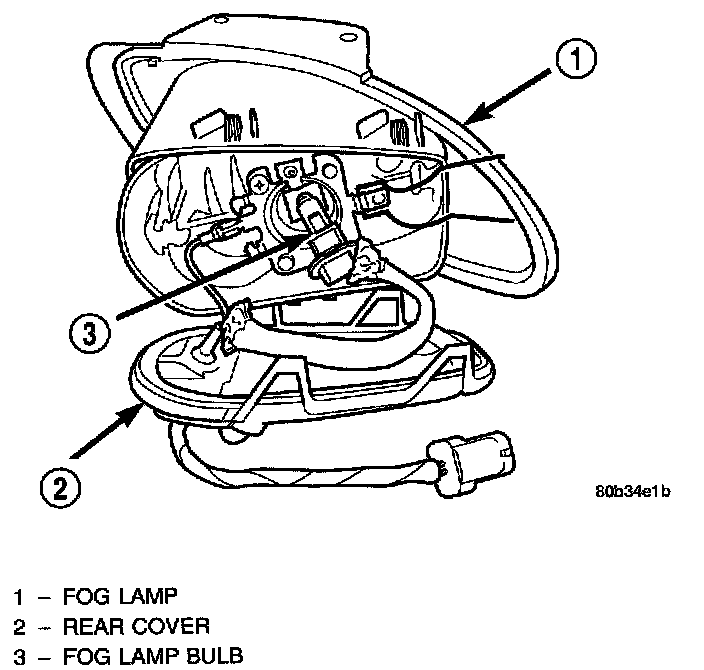 1

3

2

80b34e1b

1 – FOG LAMP
2 – REAR COVER
3 – FOG LAMP BULB