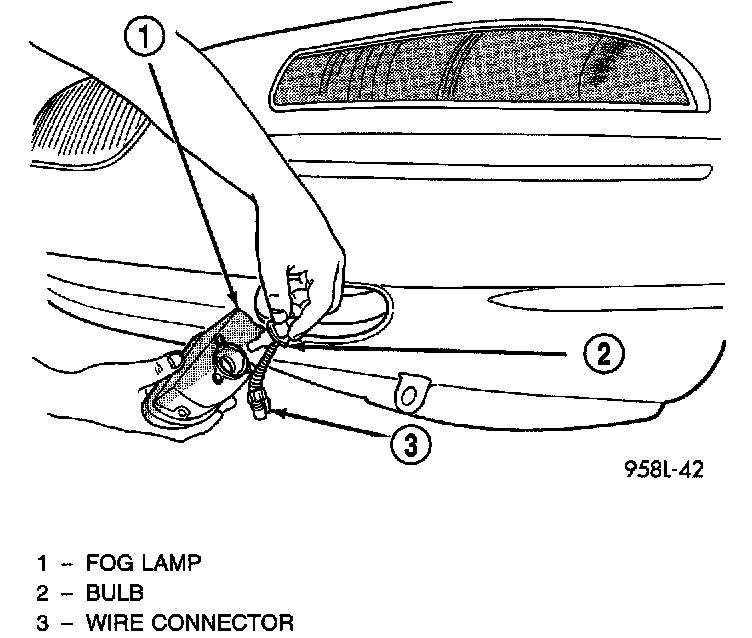 1

2

3

958L-42

1 – FOG LAMP
2 – BULB
3 – WIRE CONNECTOR