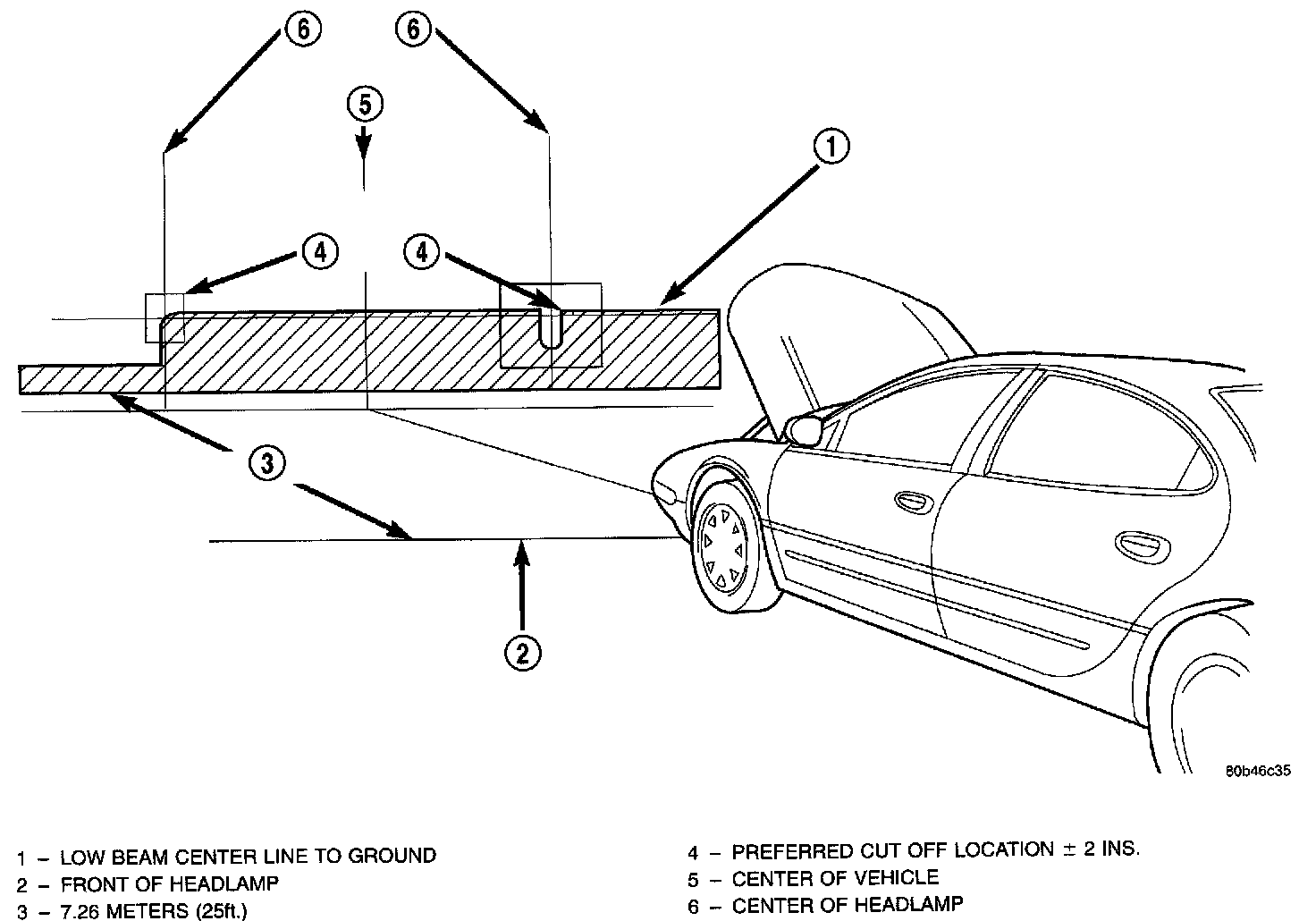 6
6
5
1
4
4
3
2
80b46c35

1 – LOW BEAM CENTER LINE TO GROUND
2 – FRONT OF HEADLAMP
3 – 7.26 METERS (25ft.)

4 – PREFERRED CUT OFF LOCATION $\pm$ 2 INS.
5 – CENTER OF VEHICLE
6 – CENTER OF HEADLAMP