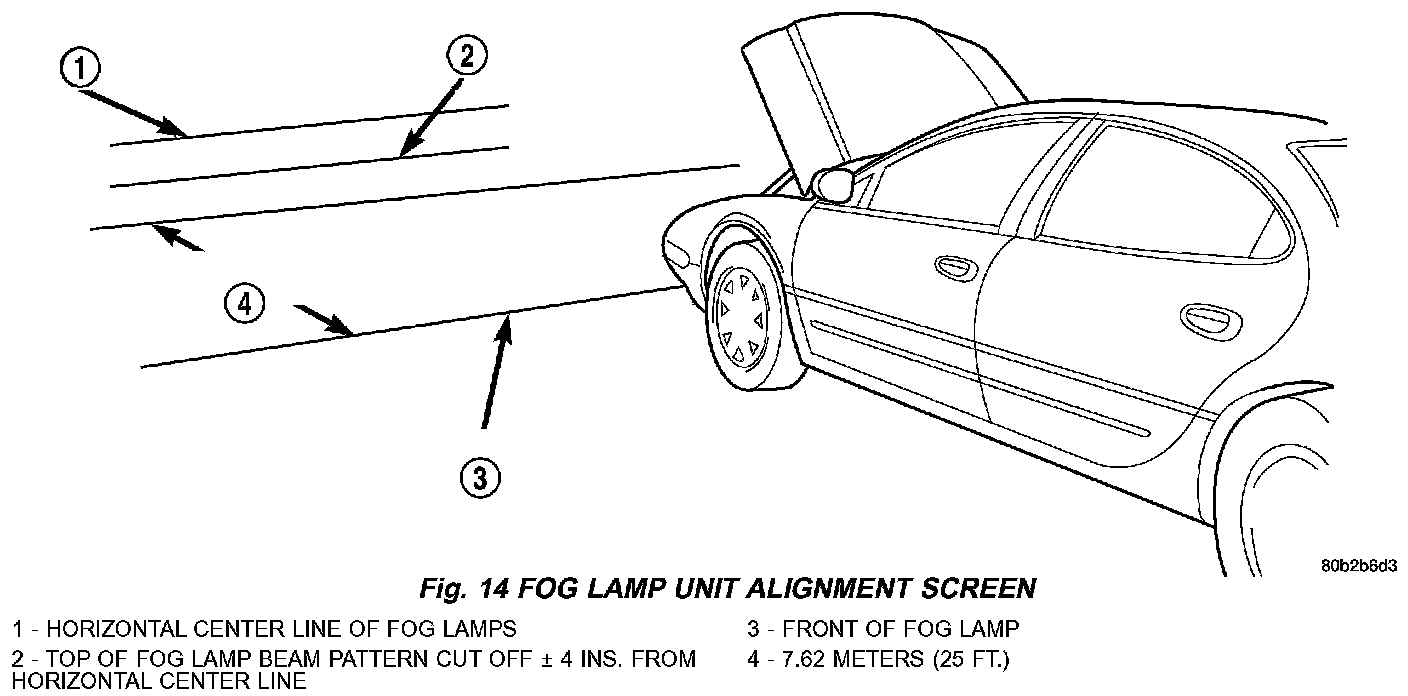 1

2

4

3

80b2b6d3

Fig. 14 FOG LAMP UNIT ALIGNMENT SCREEN

1 - HORIZONTAL CENTER LINE OF FOG LAMPS

2 - TOP OF FOG LAMP BEAM PATTERN CUT OFF ± 4 INS. FROM HORIZONTAL CENTER LINE

3 - FRONT OF FOG LAMP

4 - 7.62 METERS (25 FT.)