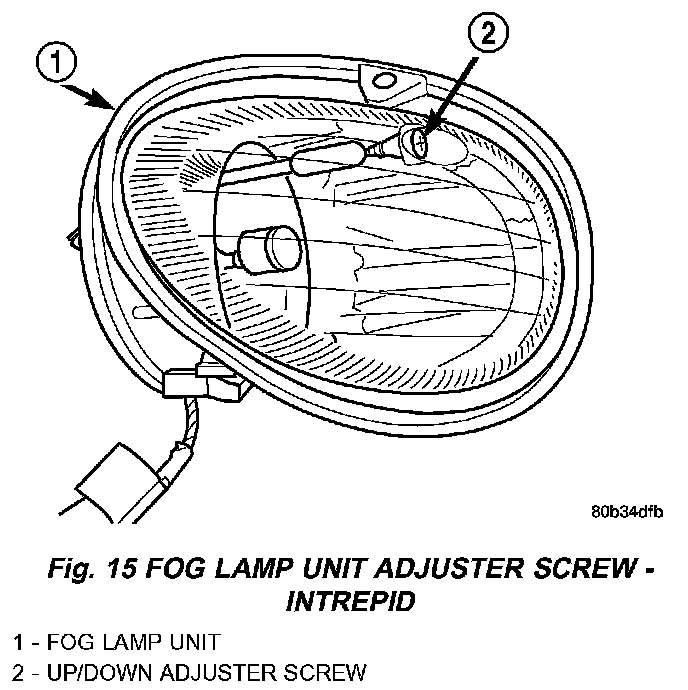 1

2

80b34dfb

Fig. 15 FOG LAMP UNIT ADJUSTER SCREW - INTREPID

1 - FOG LAMP UNIT
2 - UP/DOWN ADJUSTER SCREW