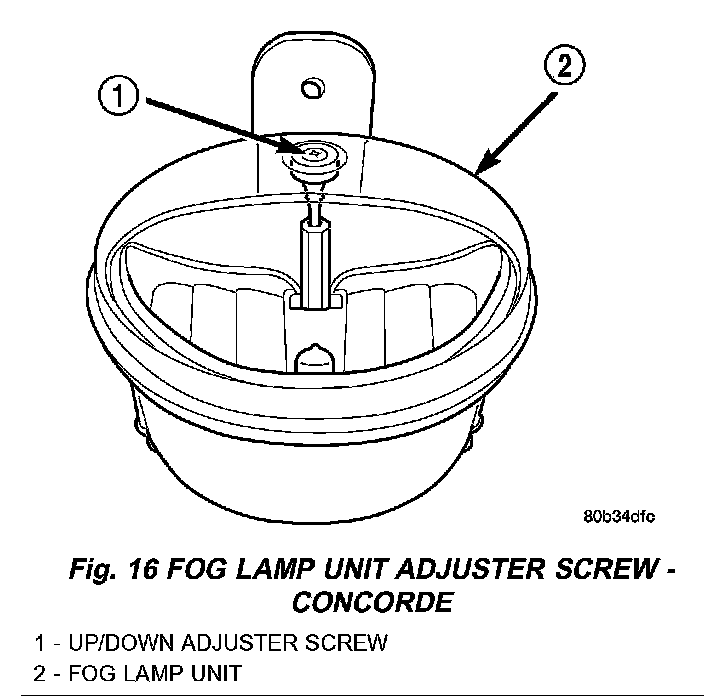 1

2

80b34dfc

Fig. 16 FOG LAMP UNIT ADJUSTER SCREW - CONCORDE

1 - UP/DOWN ADJUSTER SCREW
2 - FOG LAMP UNIT