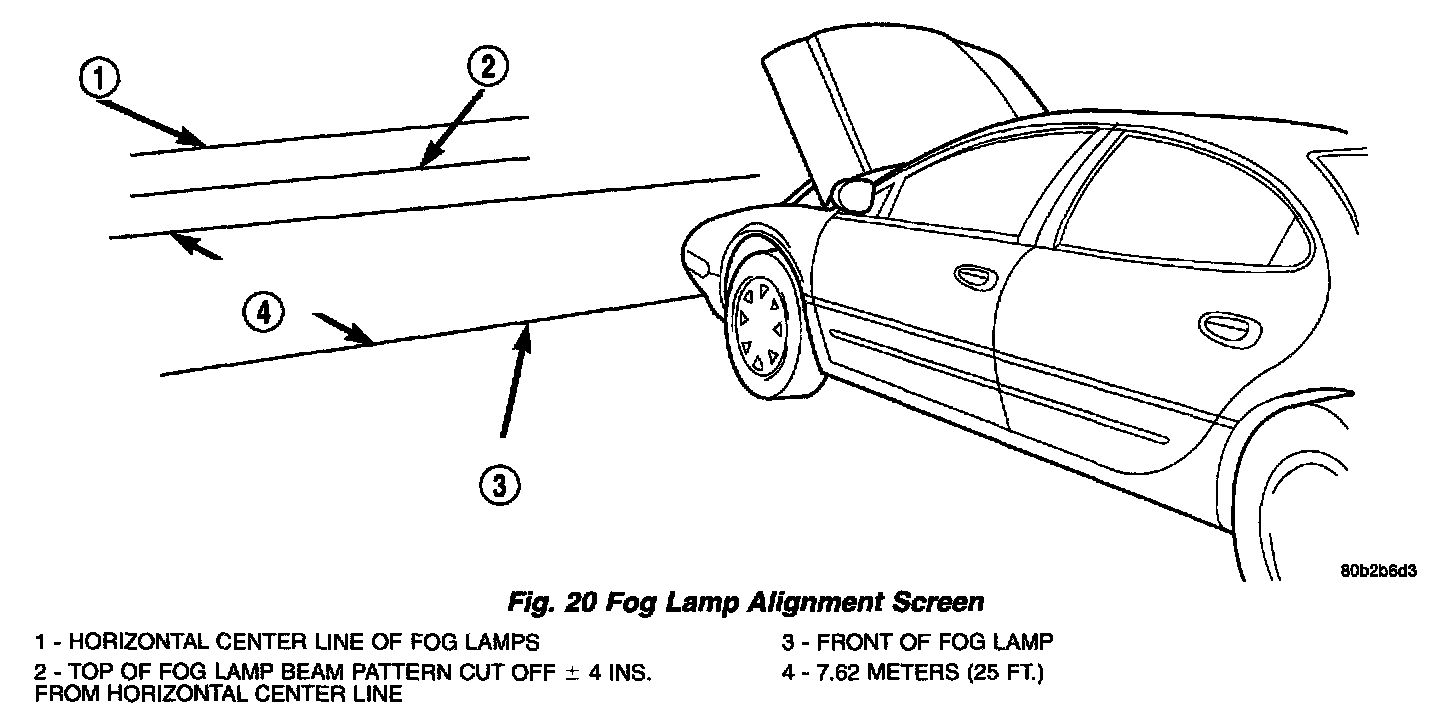 1

2

4

3

80b2b6d3

Fig. 20 Fog Lamp Alignment Screen

1 - HORIZONTAL CENTER LINE OF FOG LAMPS
2 - TOP OF FOG LAMP BEAM PATTERN CUT OFF $\pm$ 4 INS. FROM HORIZONTAL CENTER LINE

3 - FRONT OF FOG LAMP
4 - 7.62 METERS (25 FT.)