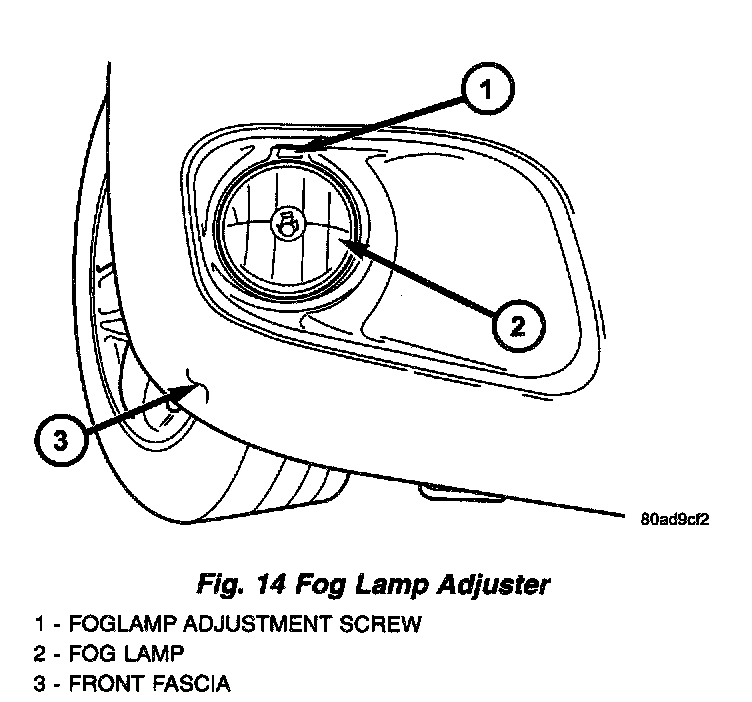 1

2

3

80ad9cf2

Fig. 14 Fog Lamp Adjuster

1 - FOGLAMP ADJUSTMENT SCREW
2 - FOG LAMP
3 - FRONT FASCIA