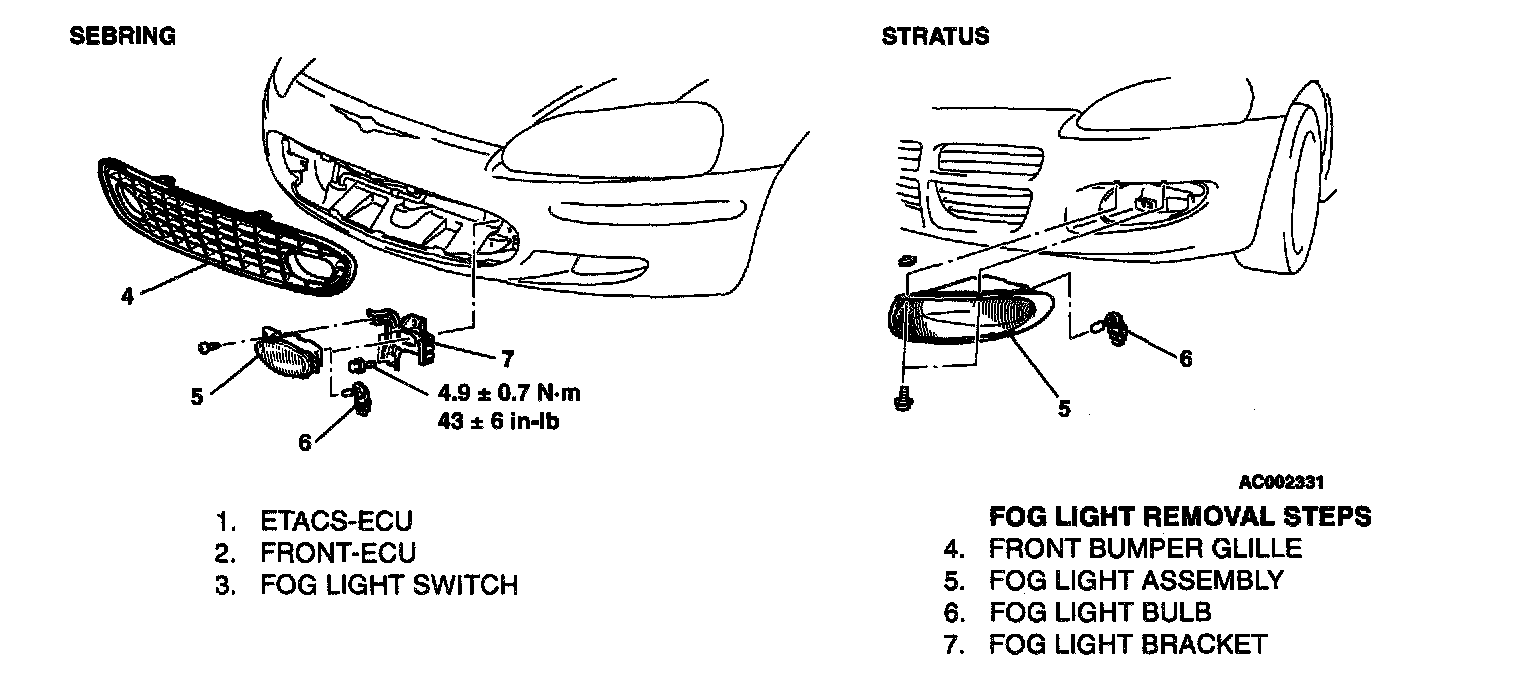 SEBRING

4

5

6

7

4.9 ± 0.7 N·m
43 ± 6 in-lb

STRATUS

5

6

AC002331

1. ETACS-ECU
2. FRONT-ECU
3. FOG LIGHT SWITCH

FOG LIGHT REMOVAL STEPS
4. FRONT BUMPER GLILLE
5. FOG LIGHT ASSEMBLY
6. FOG LIGHT BULB
7. FOG LIGHT BRACKET