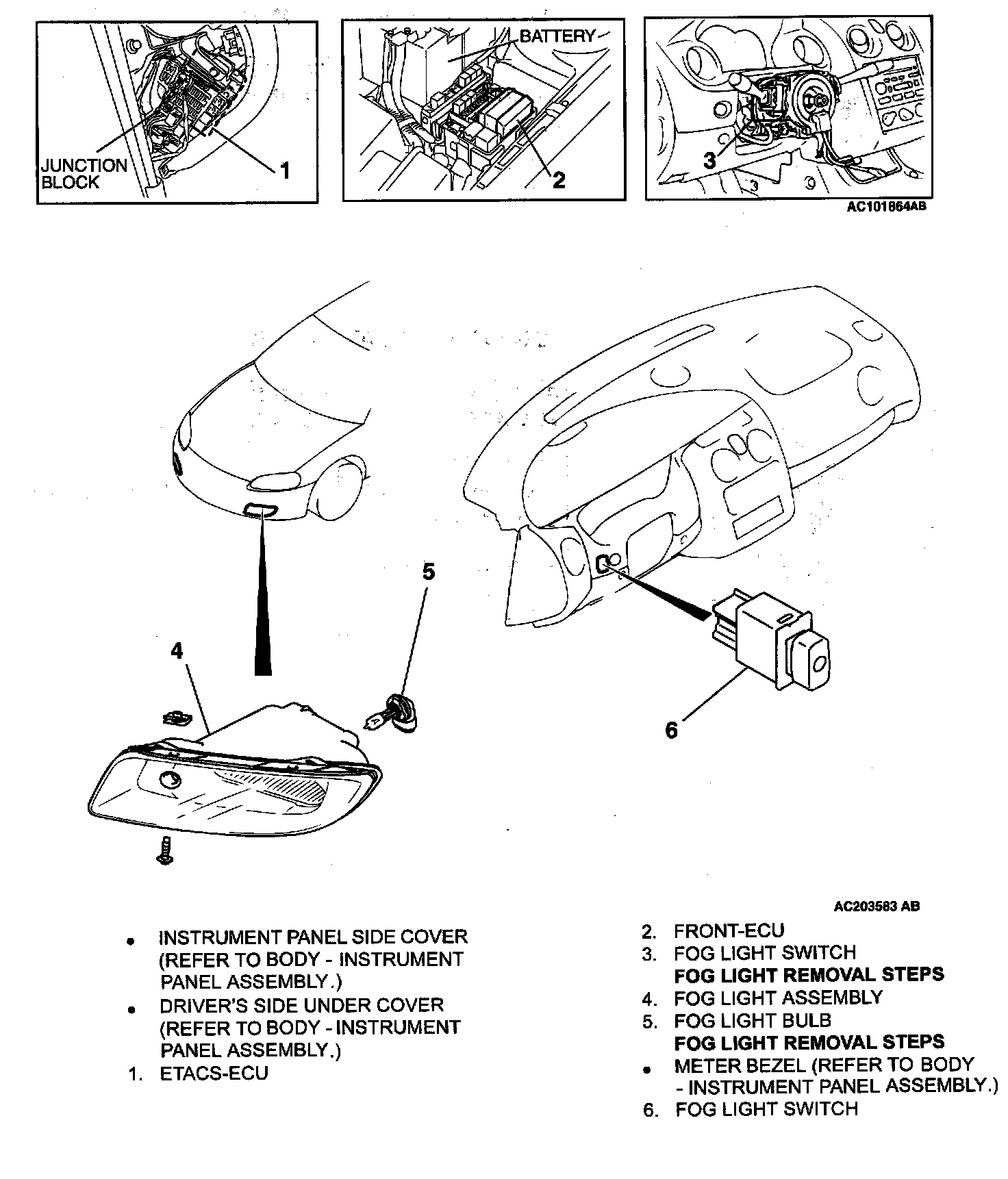 JUNCTION BLOCK

1

BATTERY

2

3

AC101864AB

5

4

6

AC203583 AB

• INSTRUMENT PANEL SIDE COVER (REFER TO BODY - INSTRUMENT PANEL ASSEMBLY.)
• DRIVER'S SIDE UNDER COVER (REFER TO BODY - INSTRUMENT PANEL ASSEMBLY.)
1. ETACS-ECU

2. FRONT-ECU
3. FOG LIGHT SWITCH
FOG LIGHT REMOVAL STEPS
4. FOG LIGHT ASSEMBLY
5. FOG LIGHT BULB
FOG LIGHT REMOVAL STEPS
• METER BEZEL (REFER TO BODY - INSTRUMENT PANEL ASSEMBLY.)
6. FOG LIGHT SWITCH