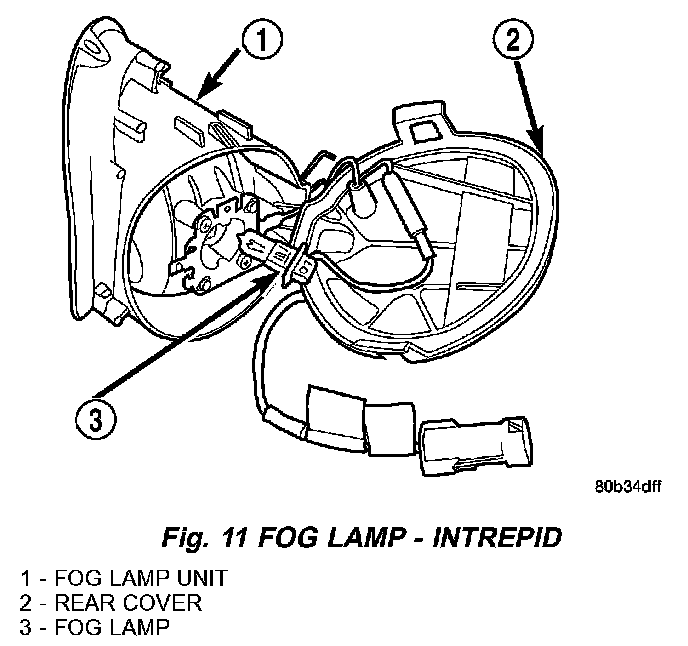 1

2

3

80b34dff

Fig. 11 FOG LAMP - INTREPID

1 - FOG LAMP UNIT
2 - REAR COVER
3 - FOG LAMP